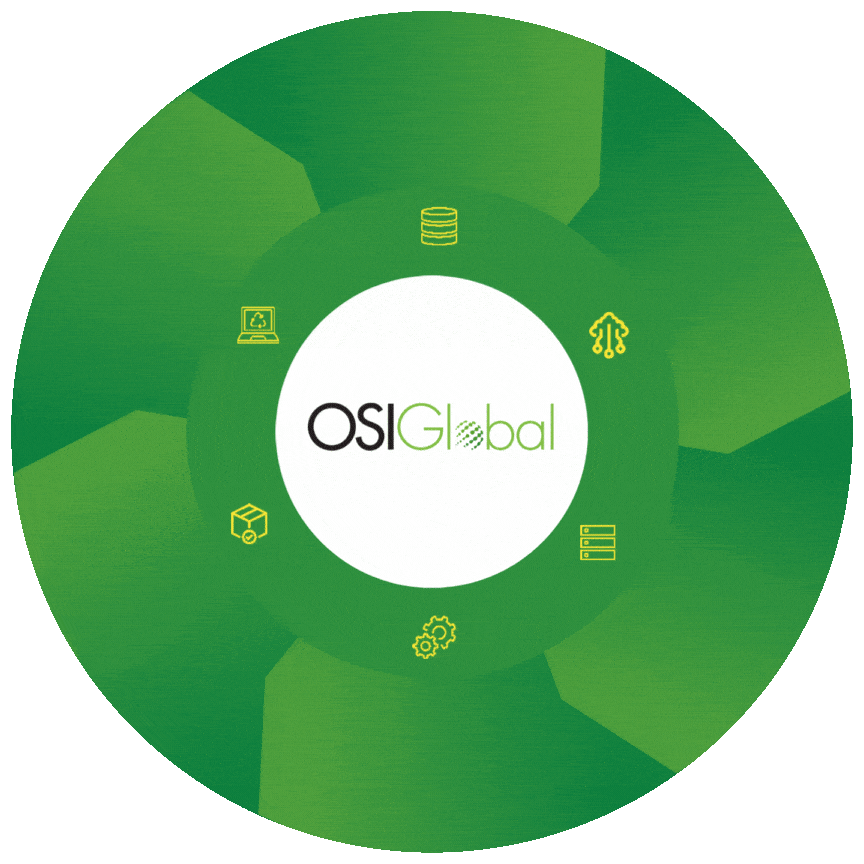 OSIGlobal